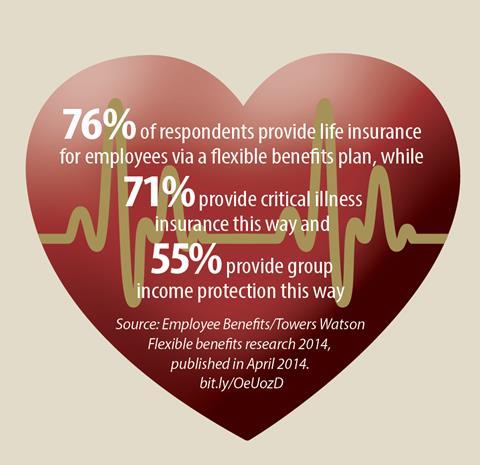 76% of respondents provide life insurance for employees via a flexible benefits plan, while

71% provide critical illness insurance this way and

55% provide group income protection this way

Source: Employee Benefits/Towers Watson Flexible benefits research 2014, published in April 2014. bit.ly/OeUozD