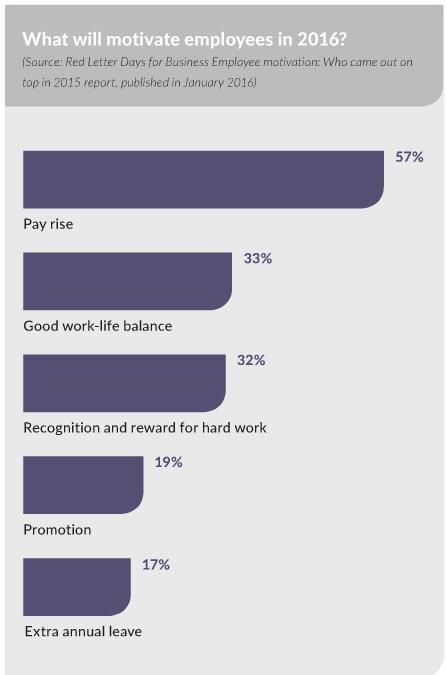 What will motivate employees in 2016?

(Source: Red Letter Days for Business Employee motivation: Who came out on top in 2015 report, published in January 2016)

57%

Pay rise

33%

Good work-life balance

32%

Recognition and reward for hard work

19%

Promotion

17%

Extra annual leave